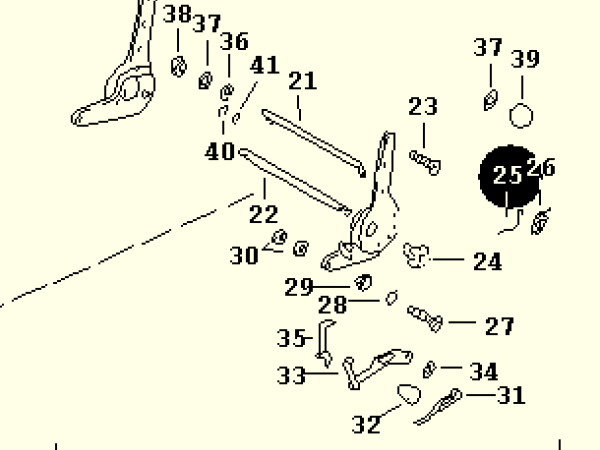 38
37
36
41
21
37
39
23
40
25
26
22
30
24
29
28
27
35
33
34
31
32